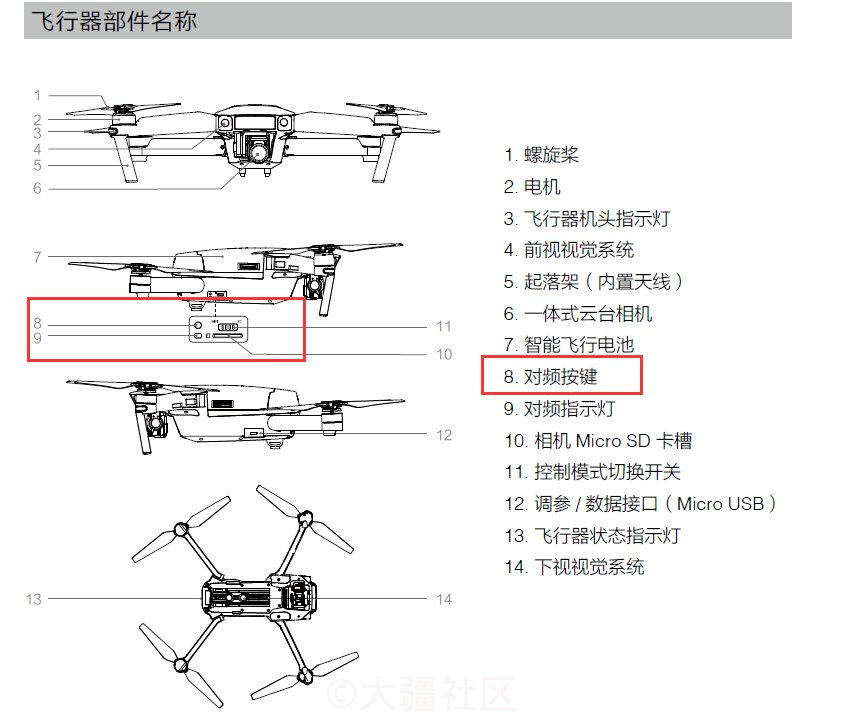 飞行器部件名称

1
2
3
4
5
6
7
8
9
11
10
12
13
14

1. 螺旋桨
2. 电机
3. 飞行器机头指示灯
4. 前视视觉系统
5. 起落架（内置天线）
6. 一体式云台相机
7. 智能飞行电池
8. 对频按键
9. 对频指示灯
10. 相机 Micro SD 卡槽
11. 控制模式切换开关
12. 调参 / 数据接口（Micro USB）
13. 飞行器状态指示灯
14. 下视视觉系统

©大疆社区